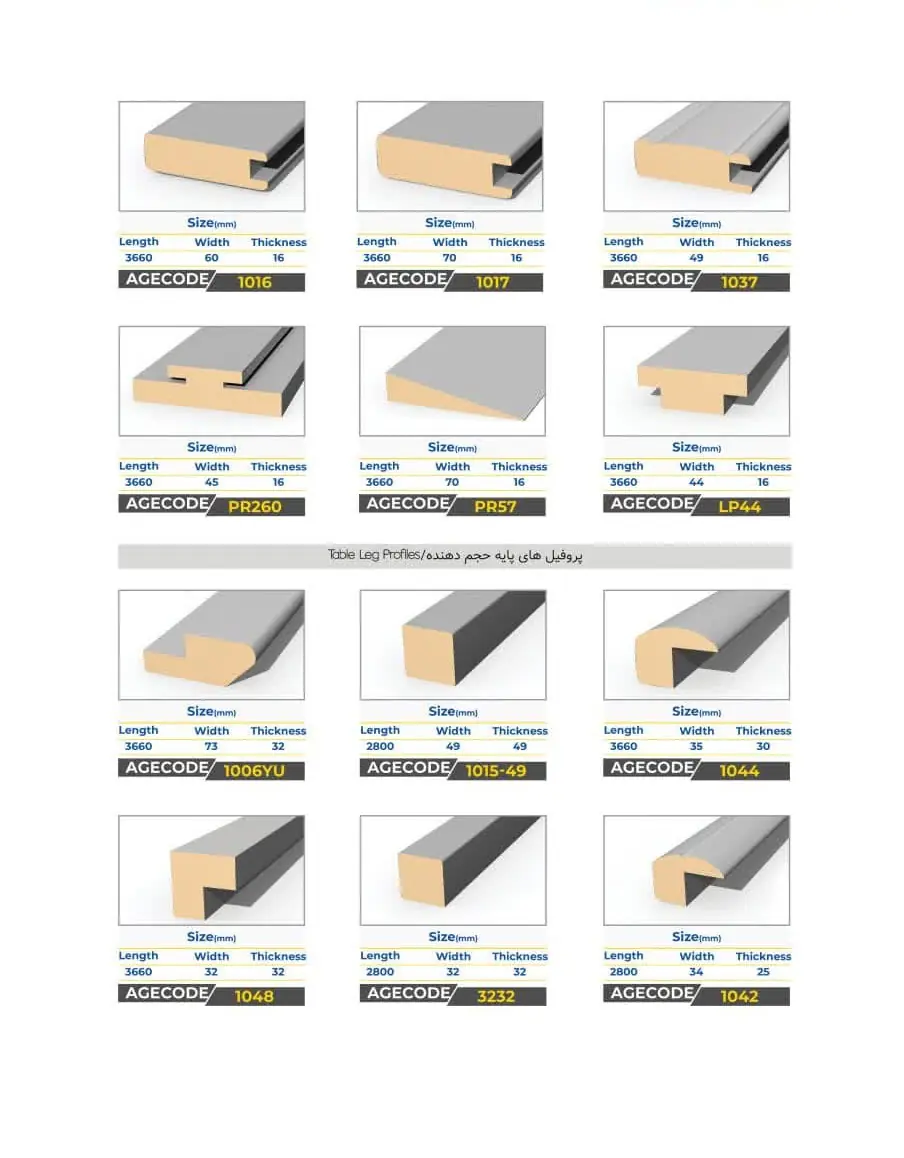 Size(mm)

| Length | Width | Thickness |
|---|---|---|
| 3660 | 60 | 16 |

AGECODE 1016

Size(mm)

| Length | Width | Thickness |
|---|---|---|
| 3660 | 70 | 16 |

AGECODE 1017

Size(mm)

| Length | Width | Thickness |
|---|---|---|
| 3660 | 49 | 16 |

AGECODE 1037

Size(mm)

| Length | Width | Thickness |
|---|---|---|
| 3660 | 45 | 16 |

AGECODE PR260

Size(mm)

| Length | Width | Thickness |
|---|---|---|
| 3660 | 70 | 16 |

AGECODE PR57

Size(mm)

| Length | Width | Thickness |
|---|---|---|
| 3660 | 44 | 16 |

AGECODE LP44

Table Leg Profiles/پروفیل های پایه حجم دهنده

Size(mm)

| Length | Width | Thickness |
|---|---|---|
| 3660 | 73 | 32 |

AGECODE 1006YU

Size(mm)

| Length | Width | Thickness |
|---|---|---|
| 2800 | 49 | 49 |

AGECODE 1015-49

Size(mm)

| Length | Width | Thickness |
|---|---|---|
| 3660 | 35 | 30 |

AGECODE 1044

Size(mm)

| Length | Width | Thickness |
|---|---|---|
| 3660 | 32 | 32 |

AGECODE 1048

Size(mm)

| Length | Width | Thickness |
|---|---|---|
| 2800 | 32 | 32 |

AGECODE 3232

Size(mm)

| Length | Width | Thickness |
|---|---|---|
| 2800 | 34 | 25 |

AGECODE 1042